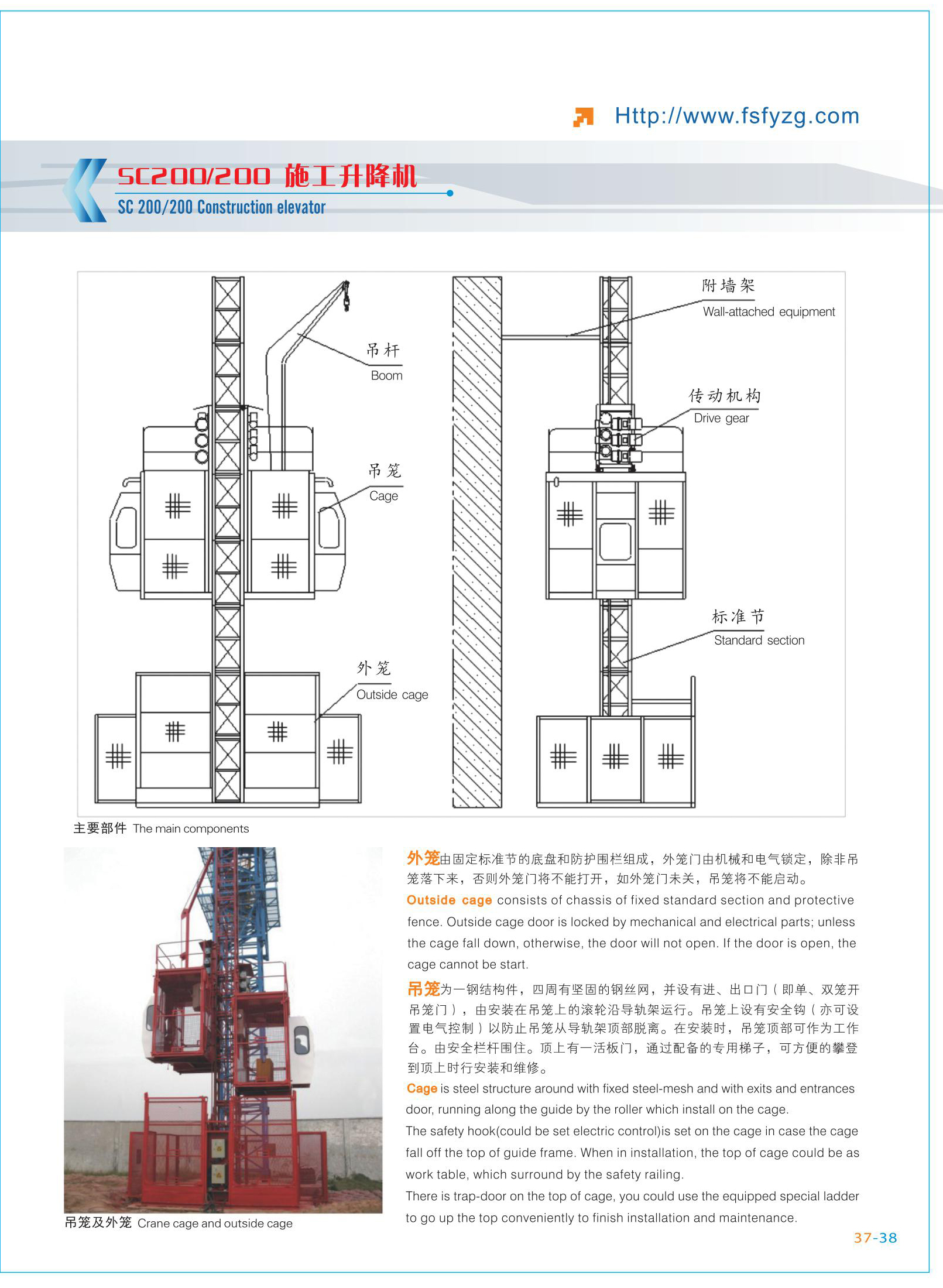 Http://www.fsfyzg.com

SC200/200 施工升降机
SC 200/200 Construction elevator

吊杆
Boom

吊笼
Cage

外笼
Outside cage

附墙架
Wall-attached equipment

传动机构
Drive gear

标准节
Standard section

主要部件 The main components

吊笼及外笼 Crane cage and outside cage

外笼由固定标准节的底盘和防护围栏组成，外笼门由机械和电气锁定，除非吊笼落下来，否则外笼门将不能打开，如外笼门未关，吊笼将不能启动。

Outside cage consists of chassis of fixed standard section and protective fence. Outside cage door is locked by mechanical and electrical parts; unless the cage fall down, otherwise, the door will not open. If the door is open, the cage cannot be start.

吊笼为一钢结构件，四周有坚固的钢丝网，并设有进、出口门（即单、双笼开吊笼门），由安装在吊笼上的滚轮沿导轨架运行。吊笼上设有安全钩（亦可设置电气控制）以防止吊笼从导轨架顶部脱离。在安装时，吊笼顶部可作为工作台。由安全栏杆围住。顶上有一活板门，通过配备的专用梯子，可方便的攀登到顶上时行安装和维修。

Cage is steel structure around with fixed steel-mesh and with exits and entrances door, running along the guide by the roller which install on the cage.

The safety hook(could be set electric control)is set on the cage in case the cage fall off the top of guide frame. When in installation, the top of cage could be as work table, which surround by the safety railing.

There is trap-door on the top of cage, you could use the equipped special ladder to go up the top conveniently to finish installation and maintenance.

37-38